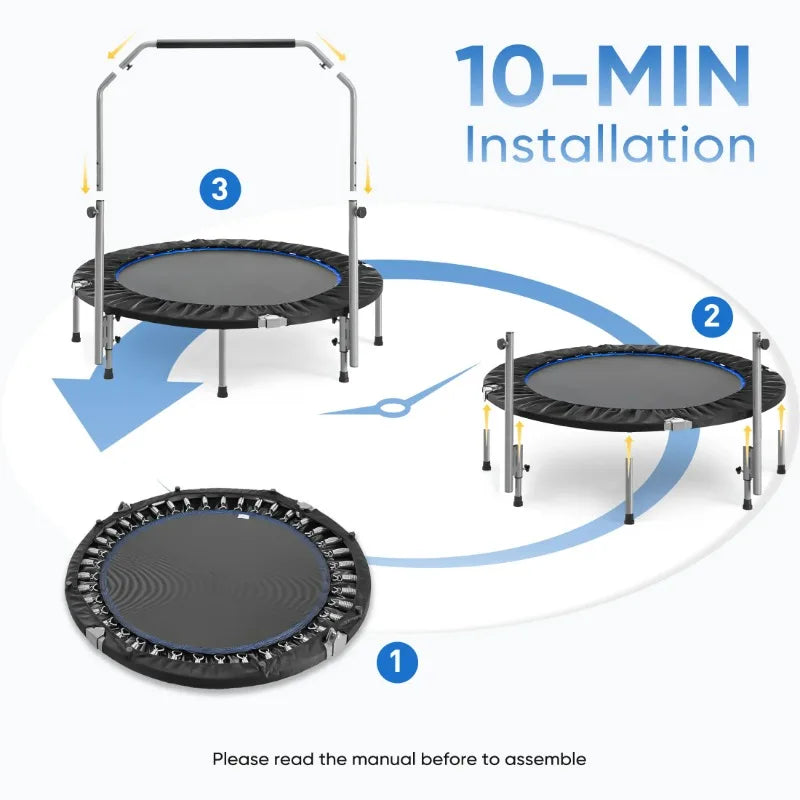 10-MIN
Installation

3

2

1

Please read the manual before to assemble