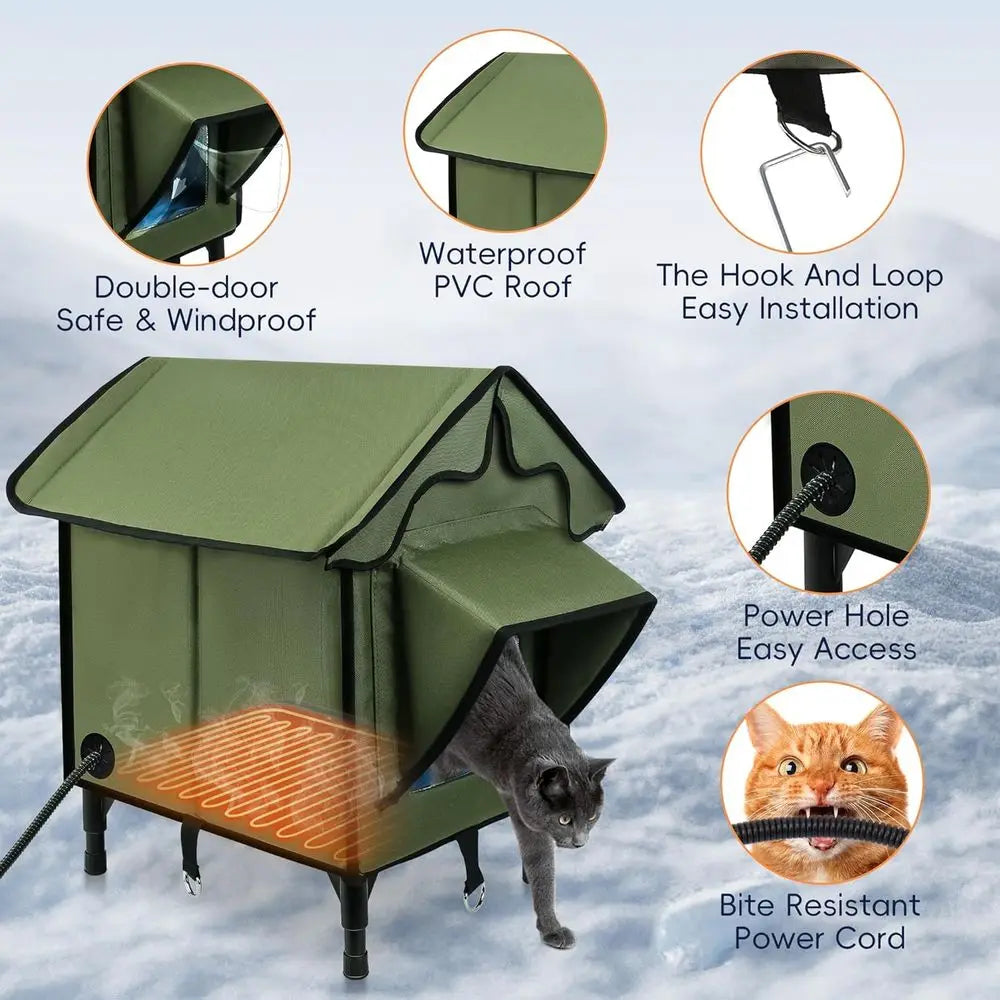 Double-door
Safe & Windproof

Waterproof
PVC Roof

The Hook And Loop
Easy Installation

Power Hole
Easy Access

Bite Resistant
Power Cord