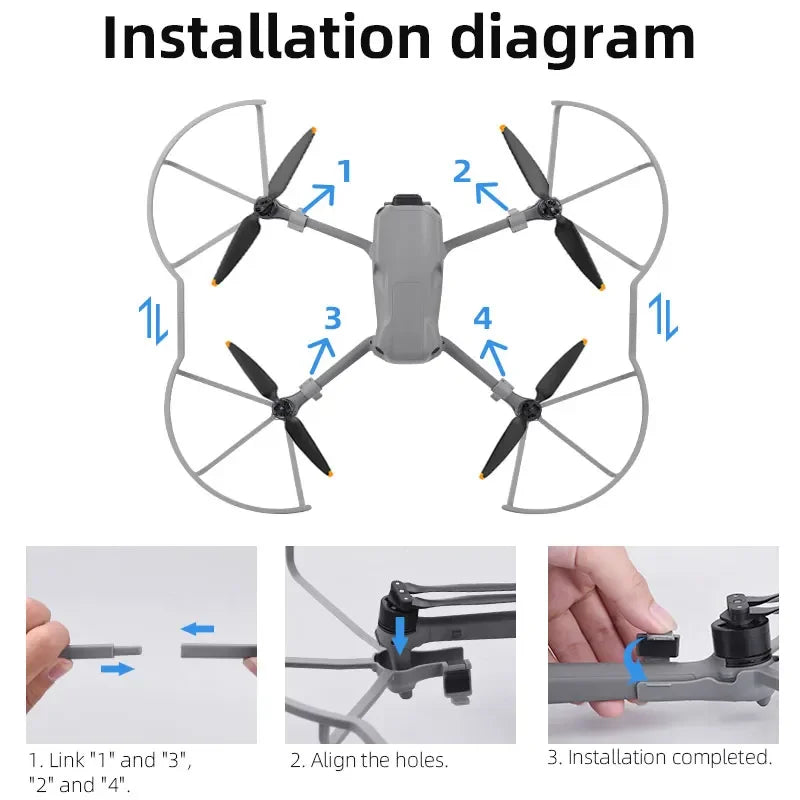 Installation diagram

1

2

3

4

1. Link "1" and "3", "2" and "4".

2. Align the holes.

3. Installation completed.