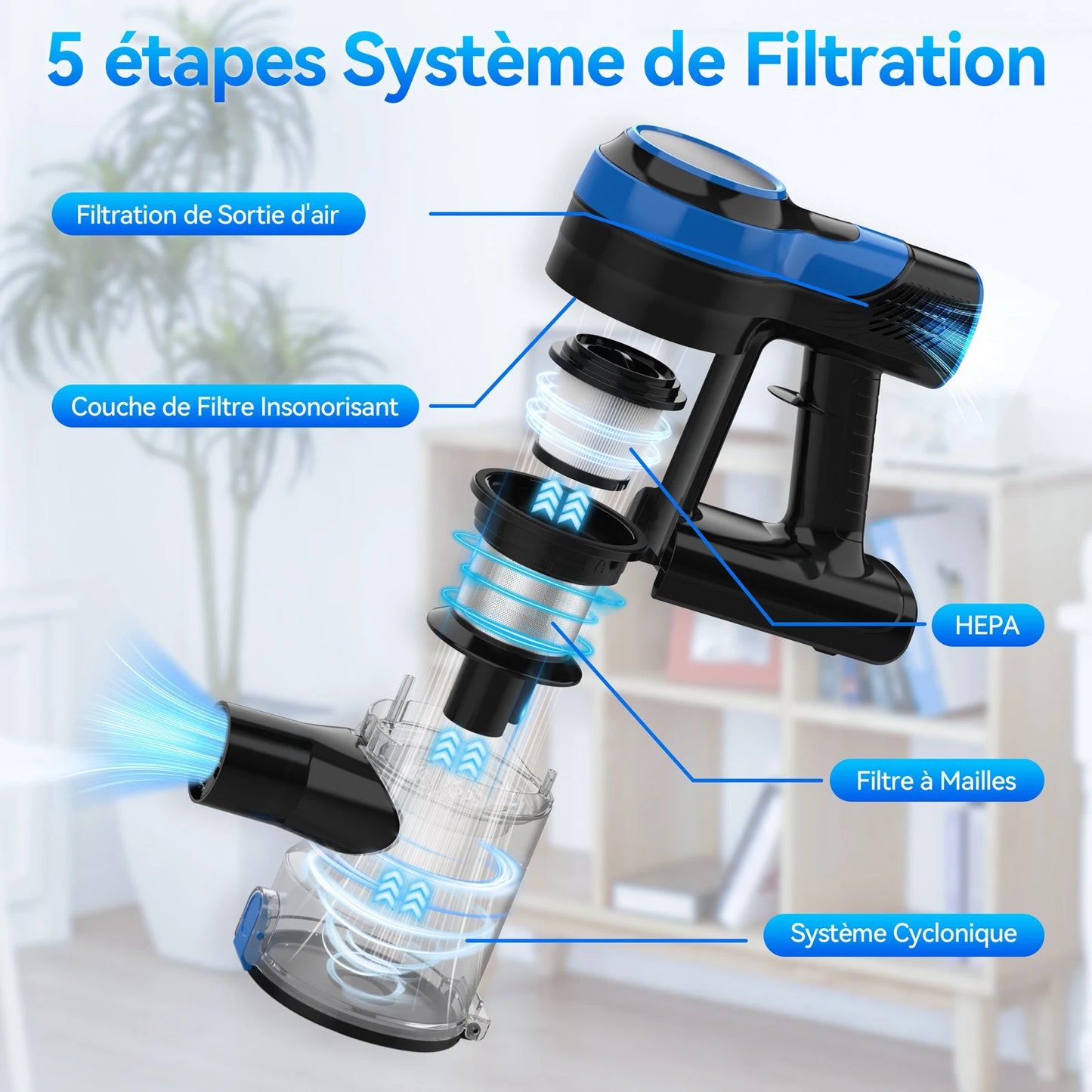 5 étapes Système de Filtration

Filtration de Sortie d'air

Couche de Filtre Insonorisant

HEPA

Filtre à Mailles

Système Cyclonique