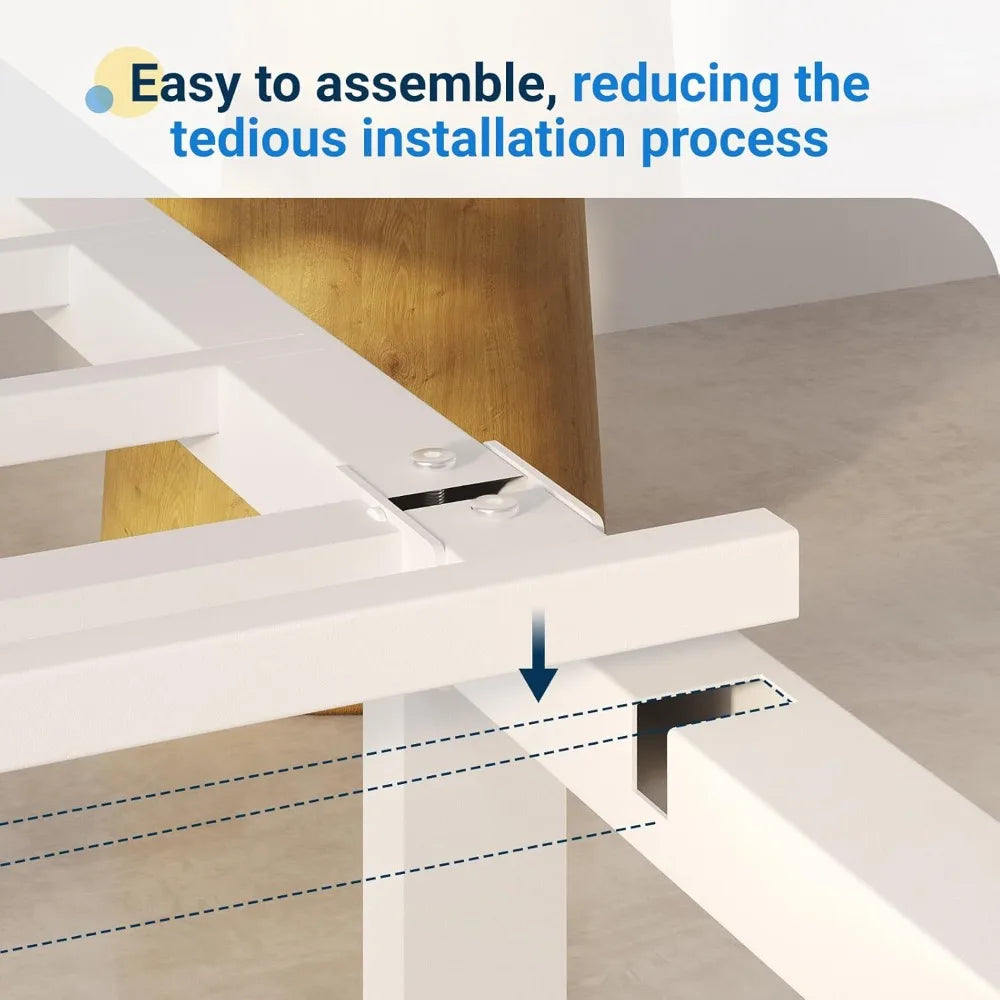 Easy to assemble, reducing the tedious installation process