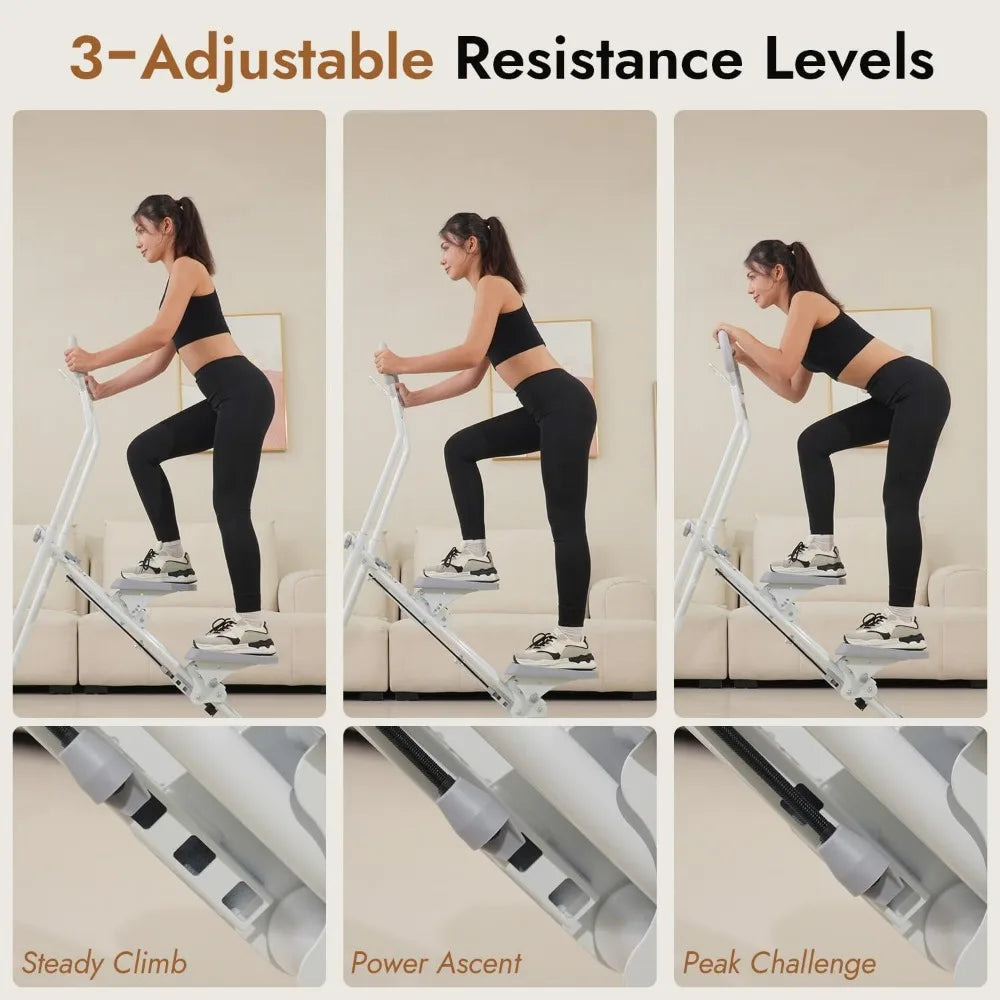 3-Adjustable Resistance Levels

Steady Climb

Power Ascent

Peak Challenge