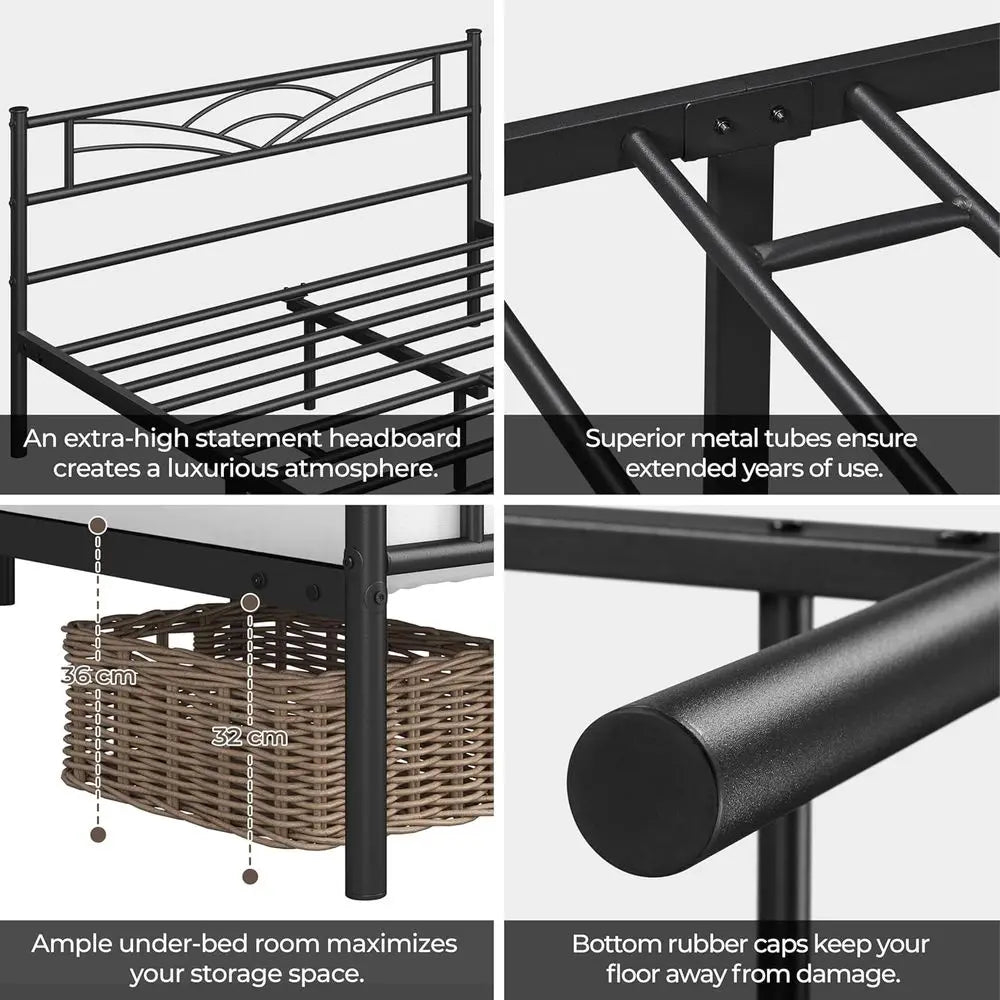 An extra-high statement headboard creates a luxurious atmosphere.

Superior metal tubes ensure extended years of use.

36 cm

32 cm

Ample under-bed room maximizes your storage space.

Bottom rubber caps keep your floor away from damage.