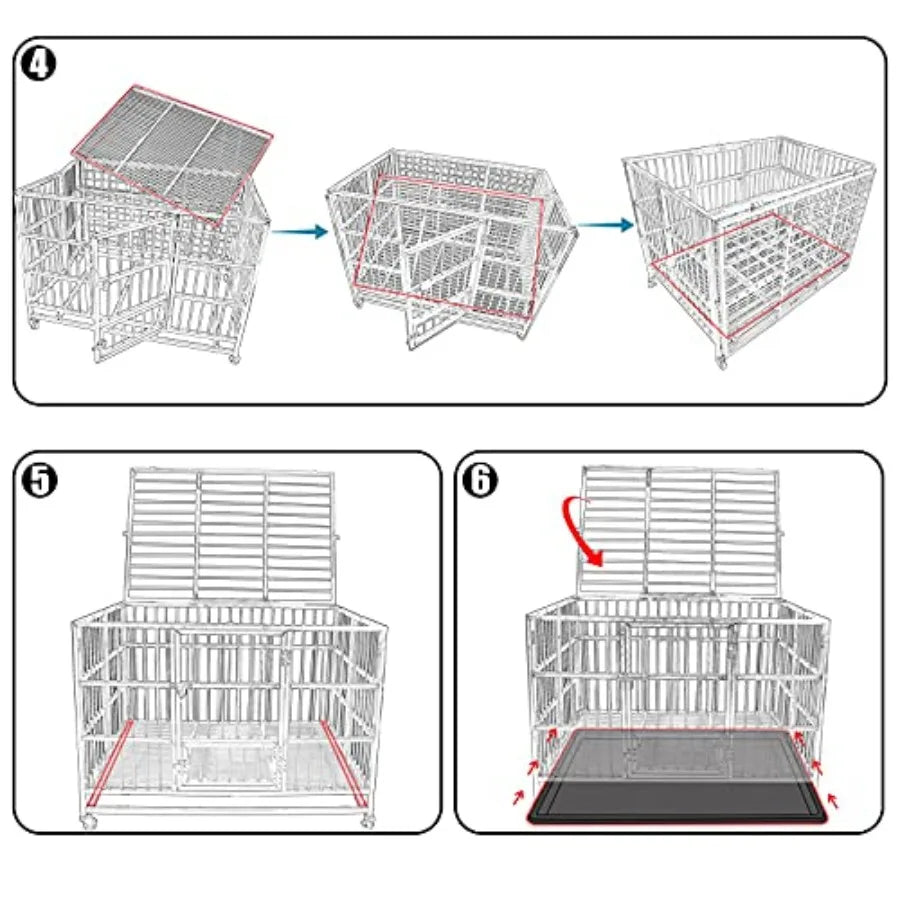 4

5

6