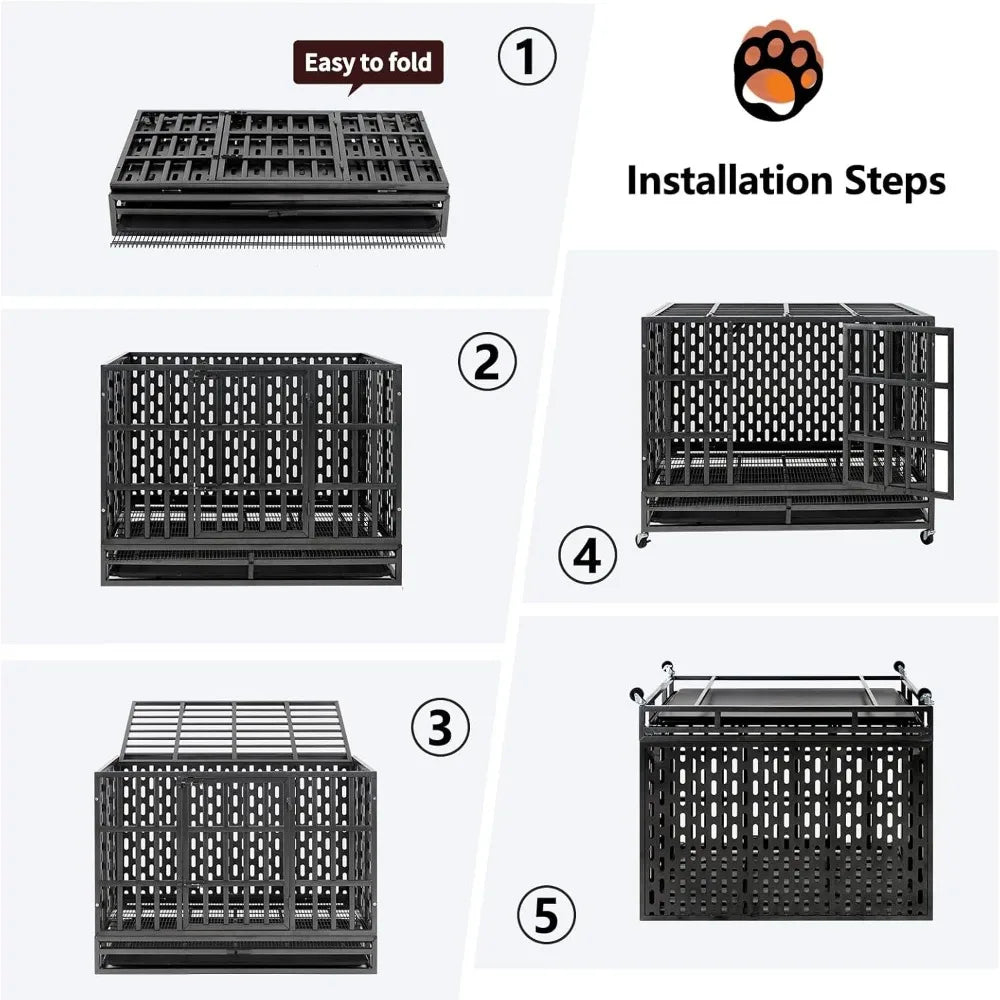 Easy to fold

1

Installation Steps

2

4

3

5