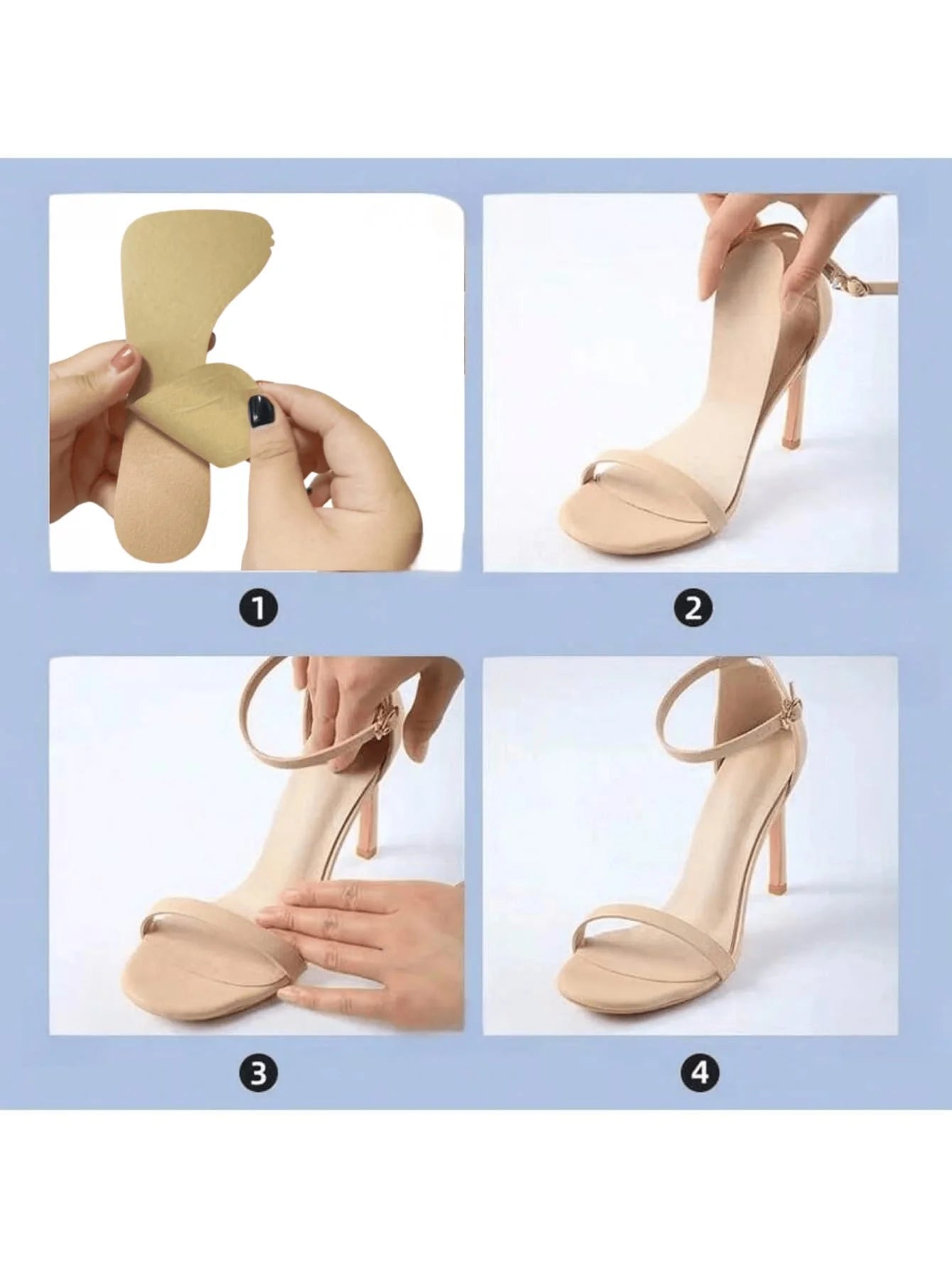 1

2

3

4