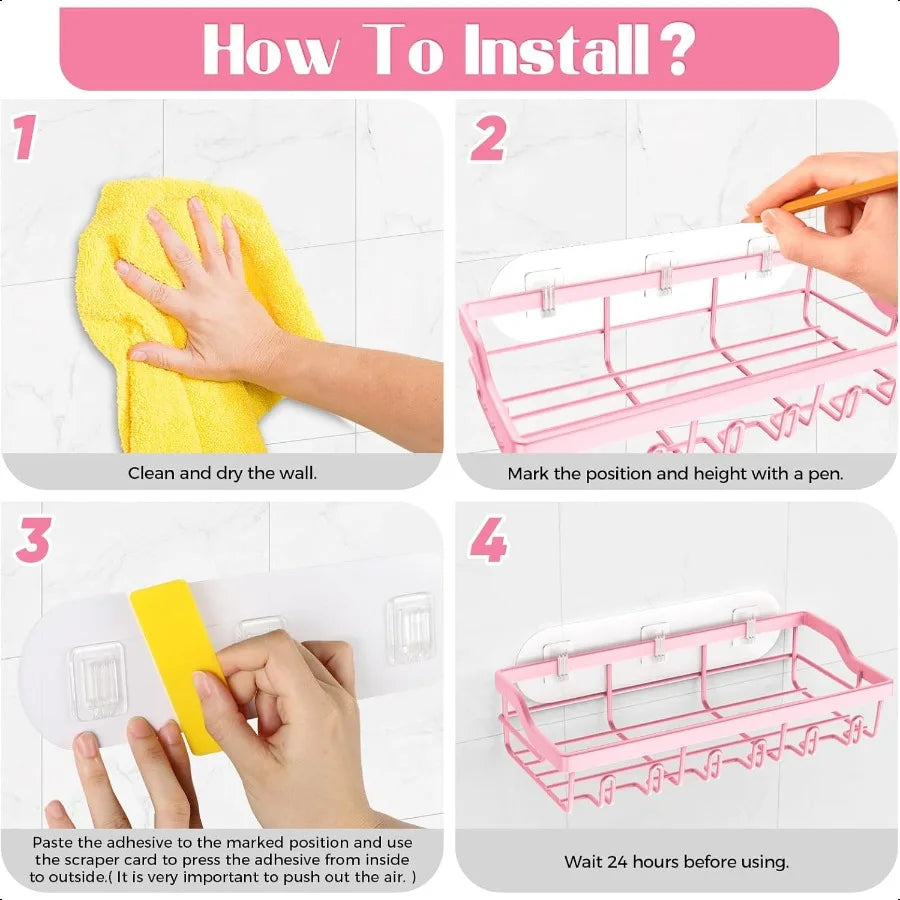 How To Install?

1

Clean and dry the wall.

2

Mark the position and height with a pen.

3

Paste the adhesive to the marked position and use the scraper card to press the adhesive from inside to outside.( It is very important to push out the air. )

4

Wait 24 hours before using.