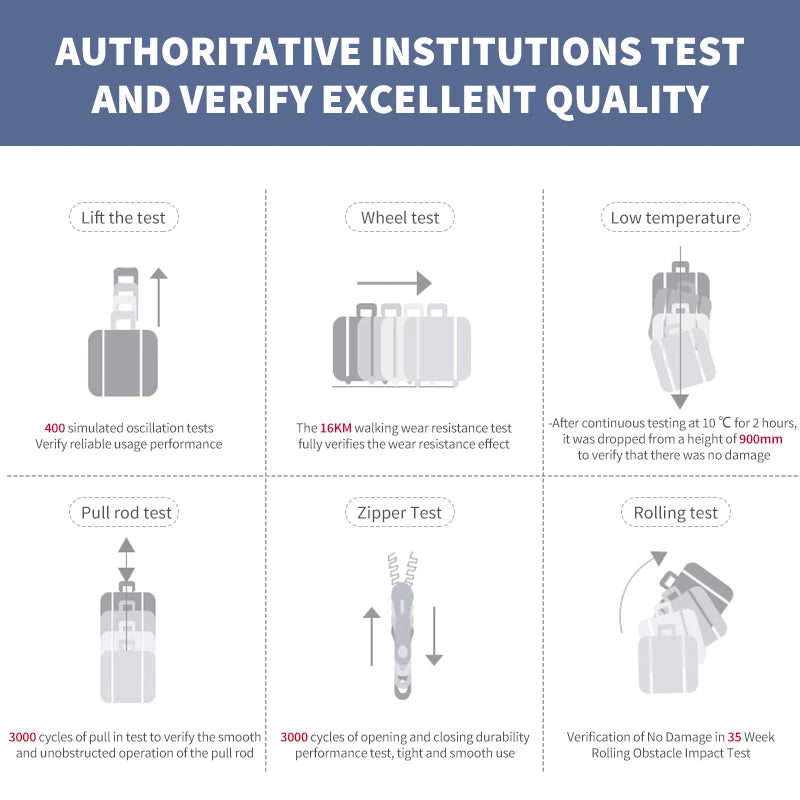 AUTHORITATIVE INSTITUTIONS TEST AND VERIFY EXCELLENT QUALITY

Lift the test

400 simulated oscillation tests Verify reliable usage performance

Wheel test

The 16KM walking wear resistance test fully verifies the wear resistance effect

Low temperature

-After continuous testing at 10 ℃ for 2 hours, it was dropped from a height of 900mm to verify that there was no damage

Pull rod test

3000 cycles of pull in test to verify the smooth and unobstructed operation of the pull rod

Zipper Test

3000 cycles of opening and closing durability performance test, tight and smooth use

Rolling test

Verification of No Damage in 35 Week Rolling Obstacle Impact Test